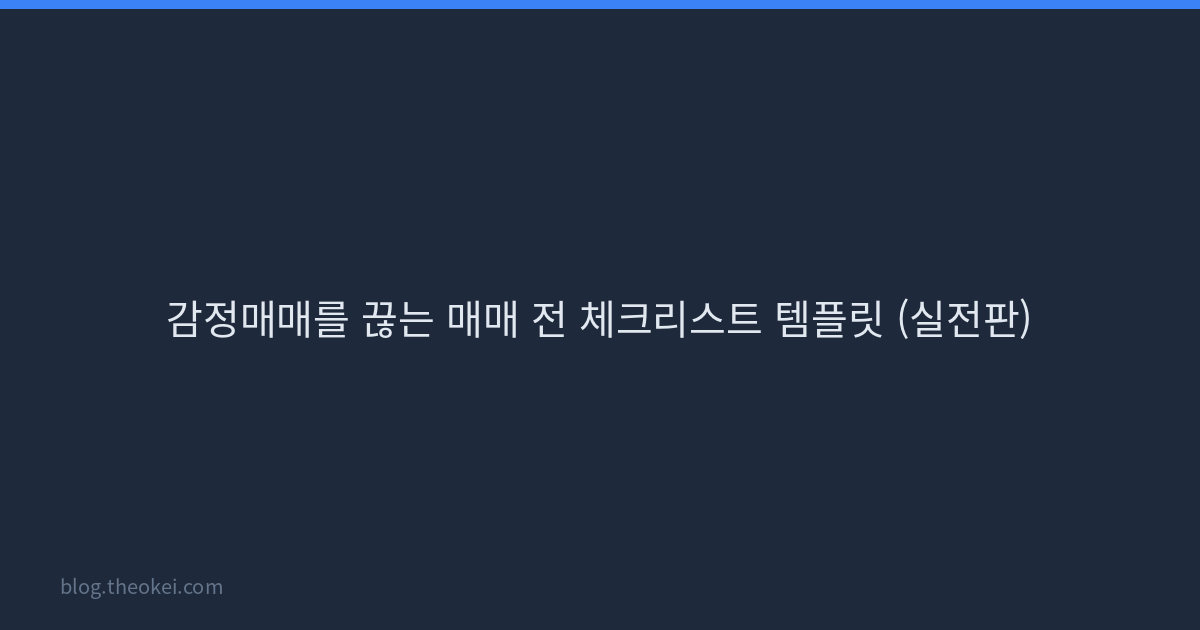 감정매매를 끊는 매매 전 체크리스트 템플릿 (실전판)

blog.theokei.com