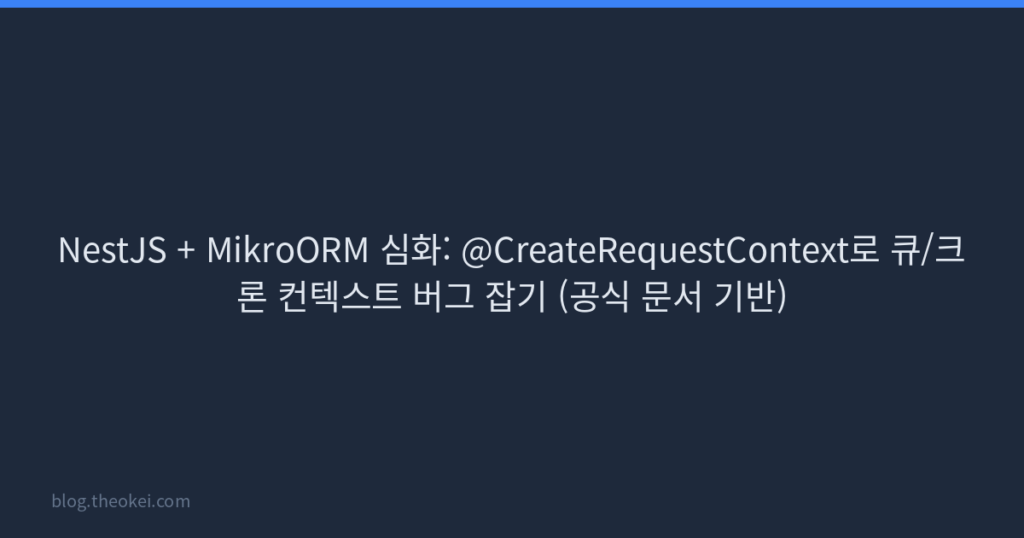 NestJS + MikroORM 심화: @CreateRequestContext로 큐/크론 컨텍스트 버그 잡기 (공식 문서 기반)

blog.theokei.com